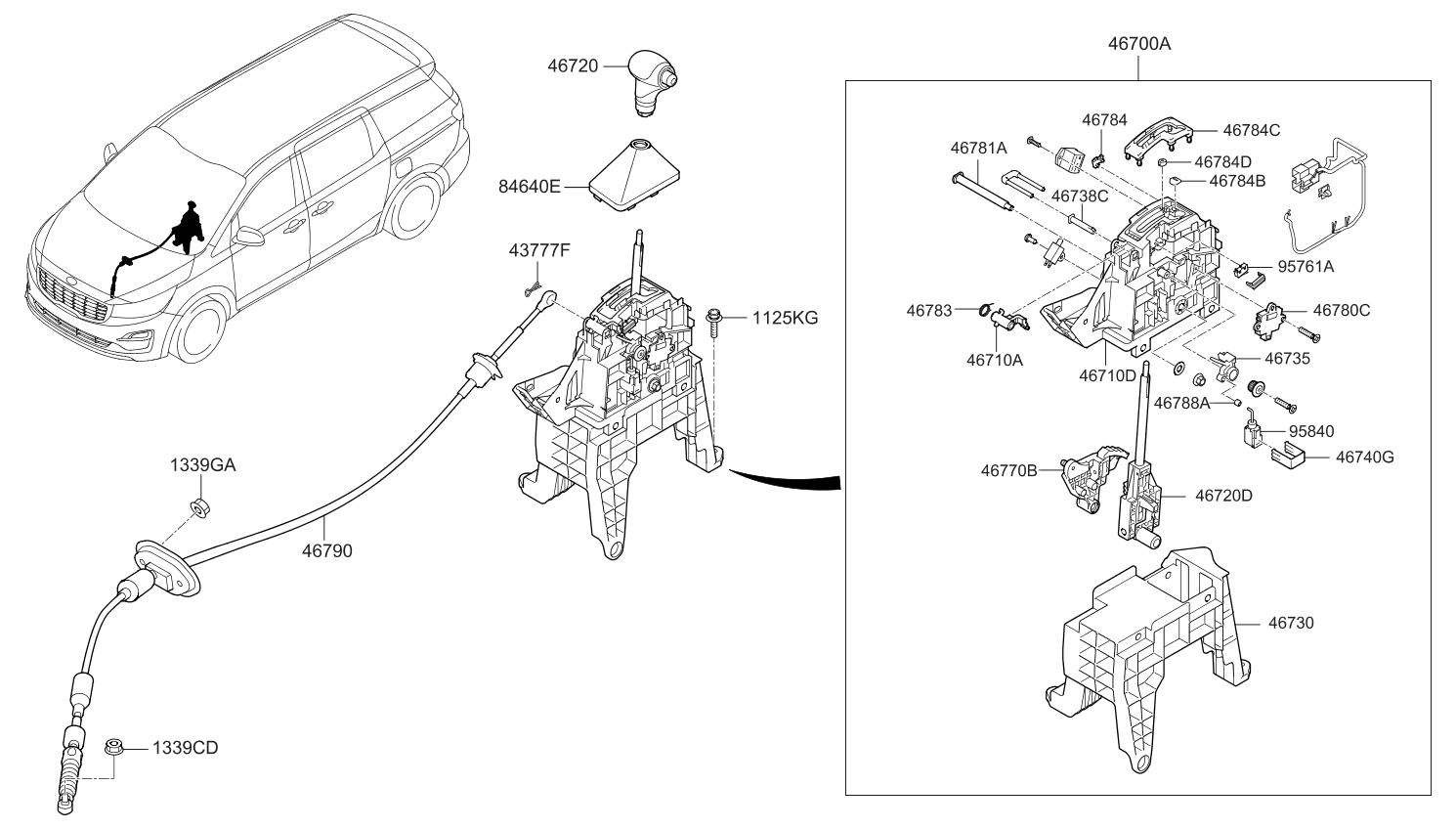 46720
84640E
43777F
1125KG
1339GA
46790
1339CD
46700A
46784
46784C
46781A
46784D
46784B
46738C
95761A
46783
46780C
46710A
46710D
46735
46788A
95840
46740G
46770B
46720D
46730