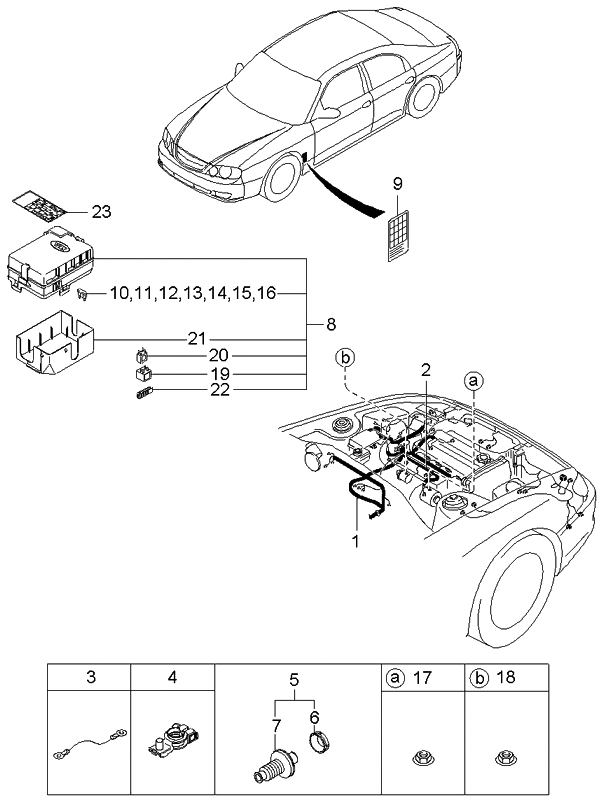 9

23

10,11,12,13,14,15,16

8

21

20

19

22

b

2

a

1

| 3 | 4 | 5 | a 17 | b 18 |
|---|---|---|---|---|
| | | 7 6 | | |