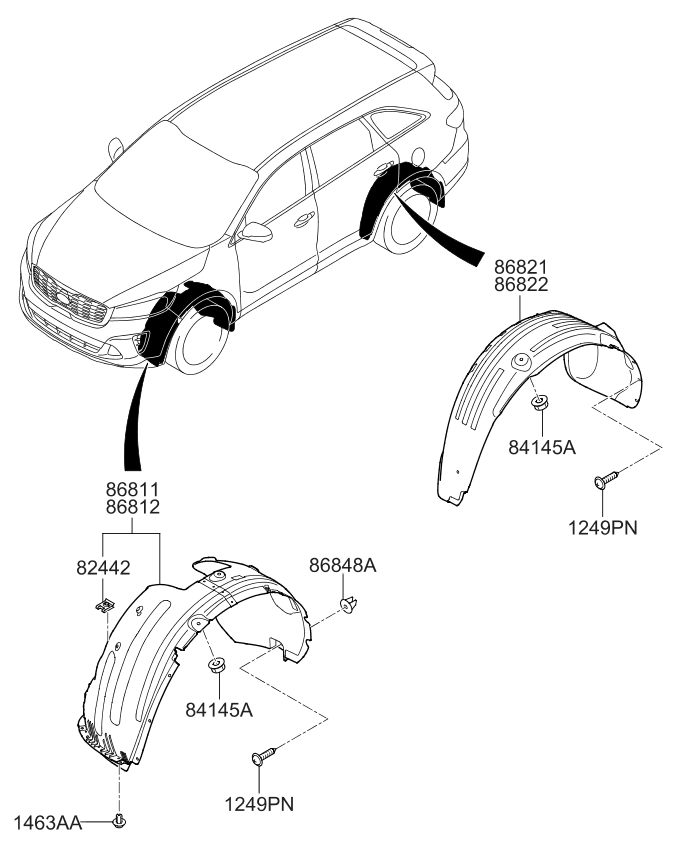 86821
86822

84145A

1249PN

86811
86812

82442

86848A

84145A

1249PN

1463AA