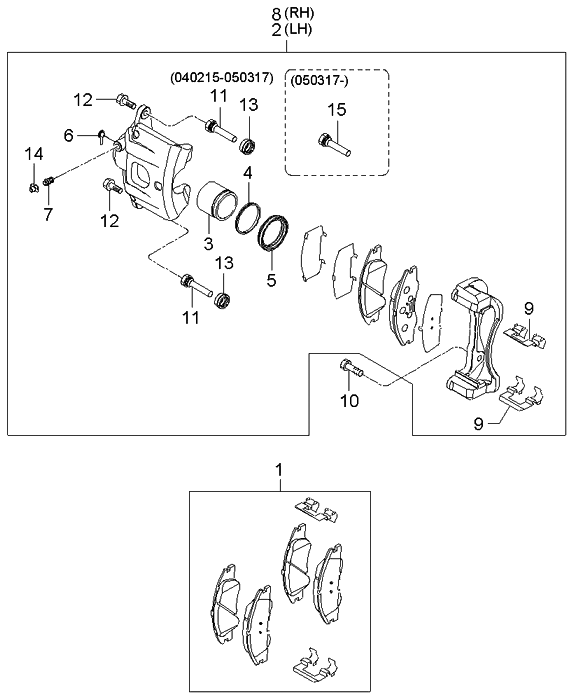 8 (RH)
2 (LH)

(040215-050317)

(050317-)

12
11
13
15
6
14
7
12
4
3
5
13
11
9
10
9

1