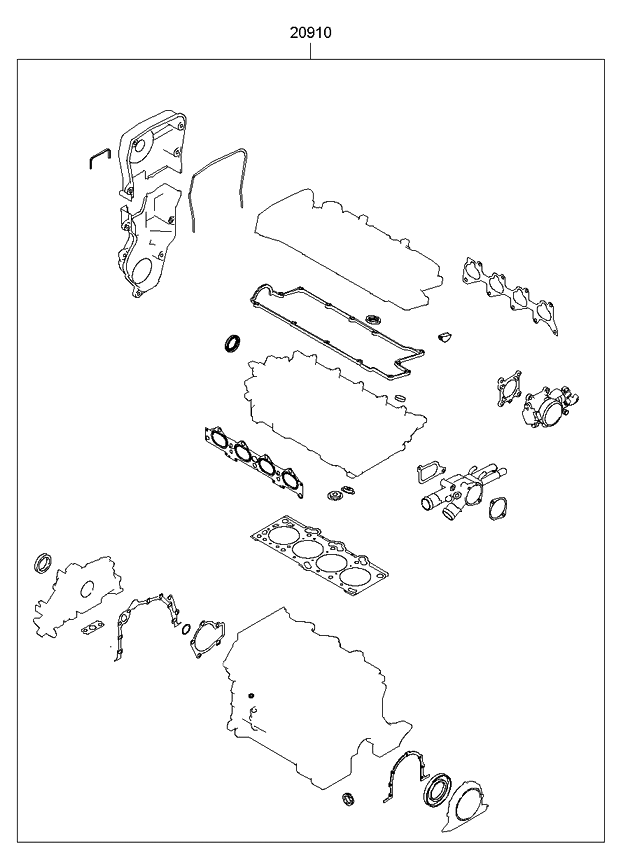 20910