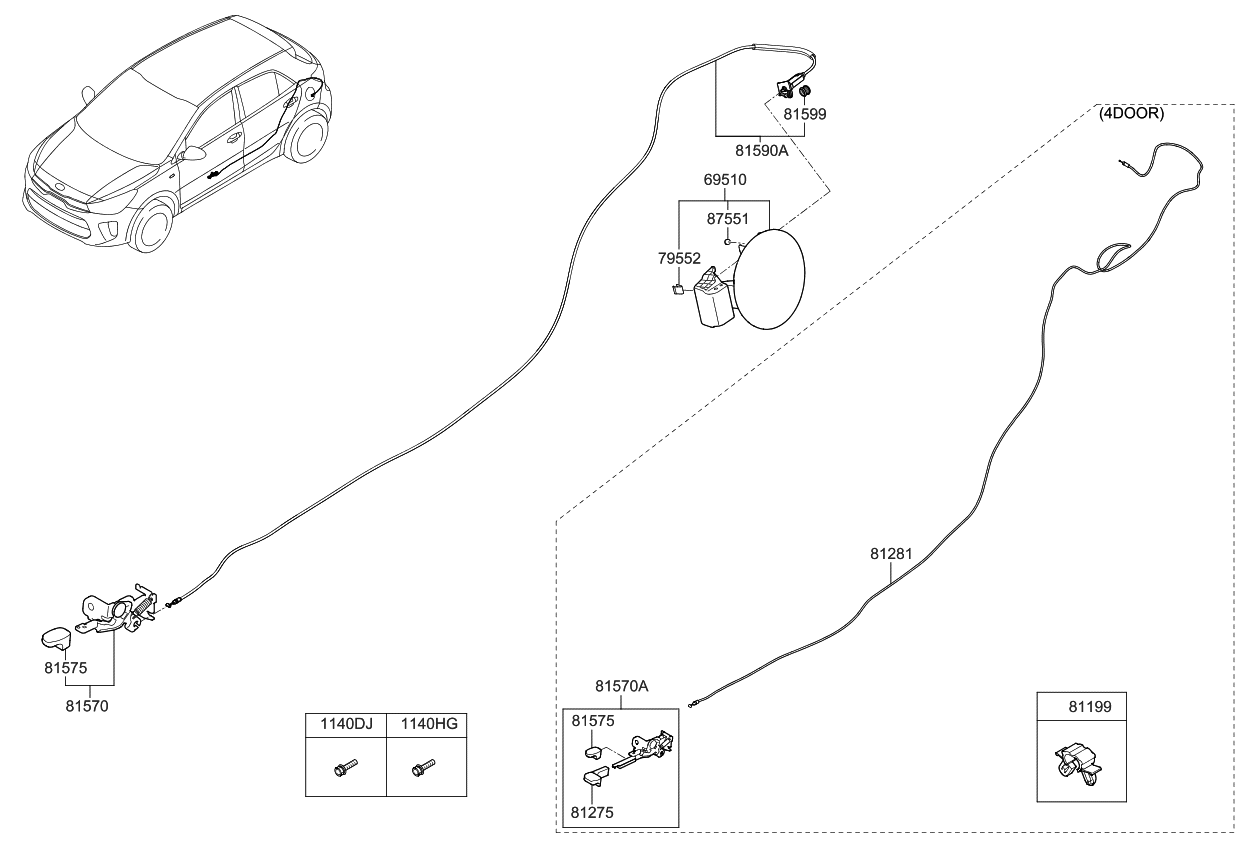 81599
81590A
(4DOOR)
69510
87551
79552
81281
81575
81570
1140DJ
1140HG
81570A
81575
81275
81199