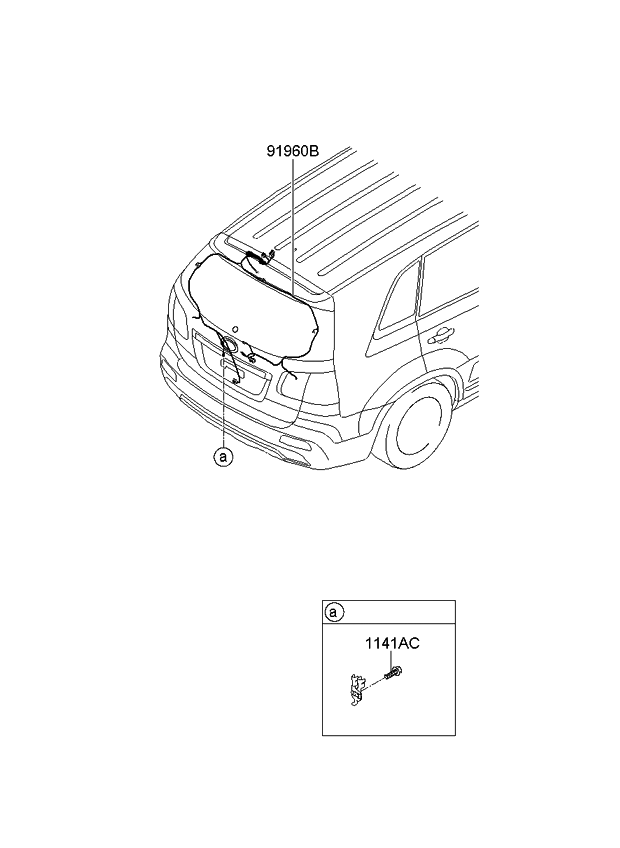 91960B

a

a

1141AC