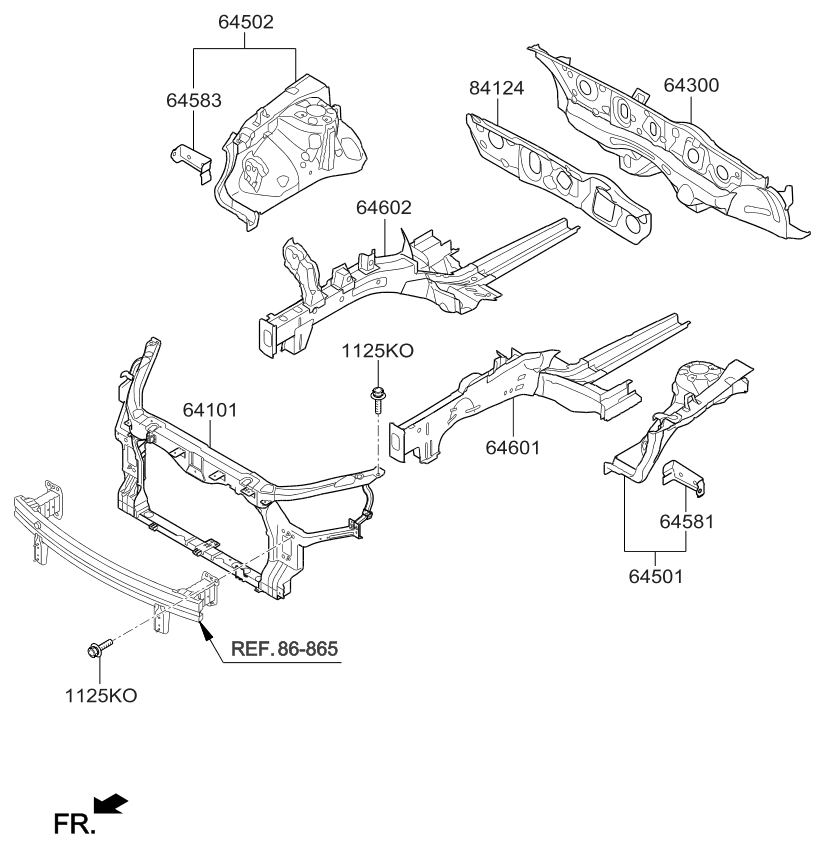 64502
64583
84124
64300
64602
1125KO
64101
64601
64581
64501
REF. 86-865
1125KO
FR.