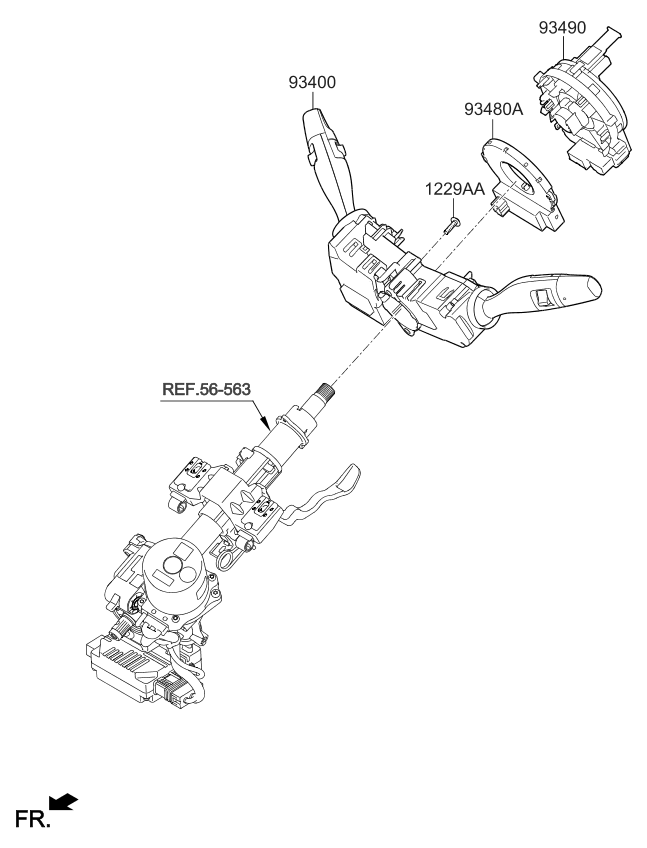 93490

93400

93480A

1229AA

REF.56-563

FR.