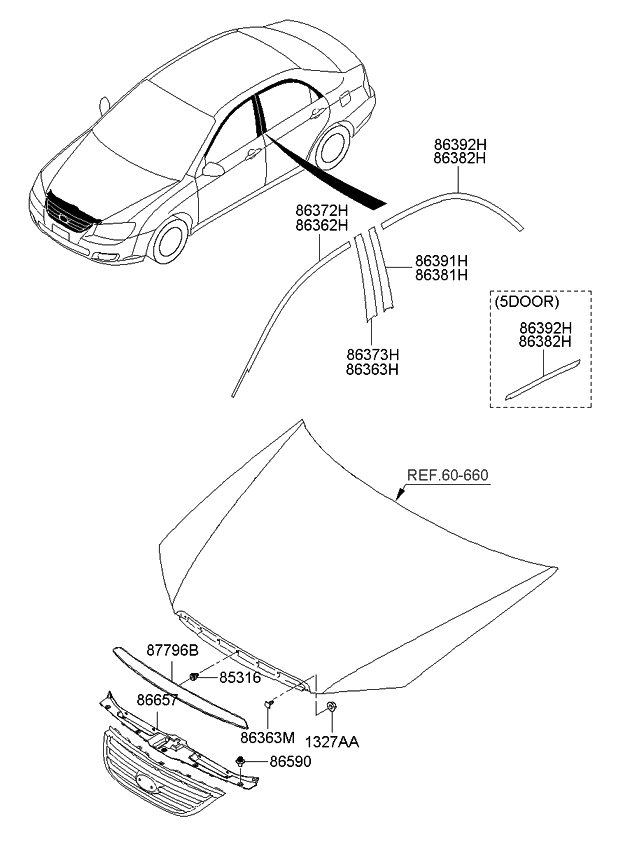 86392H
86382H

86372H
86362H

86391H
86381H

86373H
86363H

(5DOOR)
86392H
86382H

REF.60-660

87796B
85316
86657
86363M
1327AA
86590