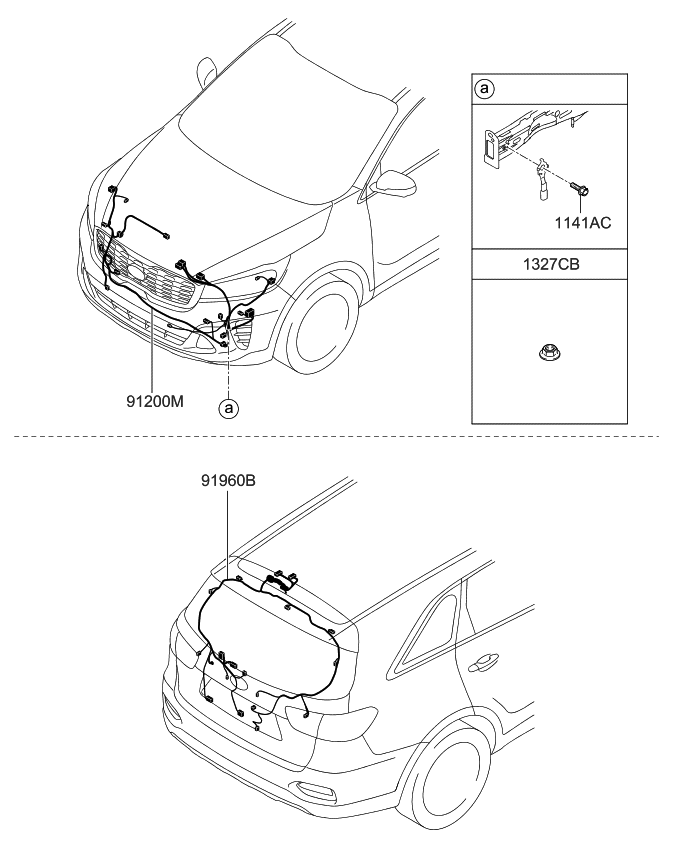 a

1141AC

1327CB

91200M

a

91960B