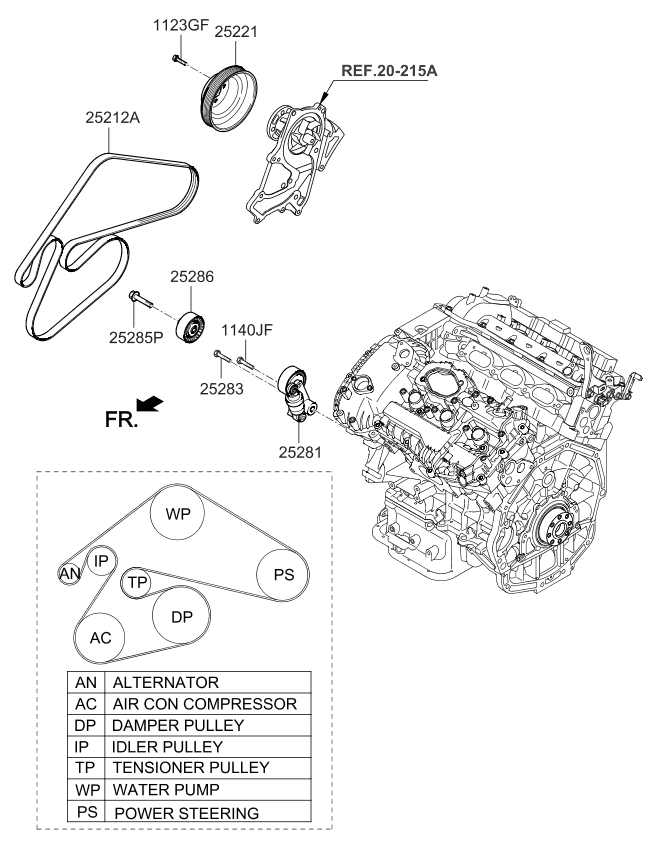 1123GF
25221
REF.20-215A
25212A
25286
25285P
1140JF
25283
FR.
25281

WP
IP
AN
TP
PS
DP
AC

| AN | ALTERNATOR |
|---|---|
| AC | AIR CON COMPRESSOR |
| DP | DAMPER PULLEY |
| IP | IDLER PULLEY |
| TP | TENSIONER PULLEY |
| WP | WATER PUMP |
| PS | POWER STEERING |