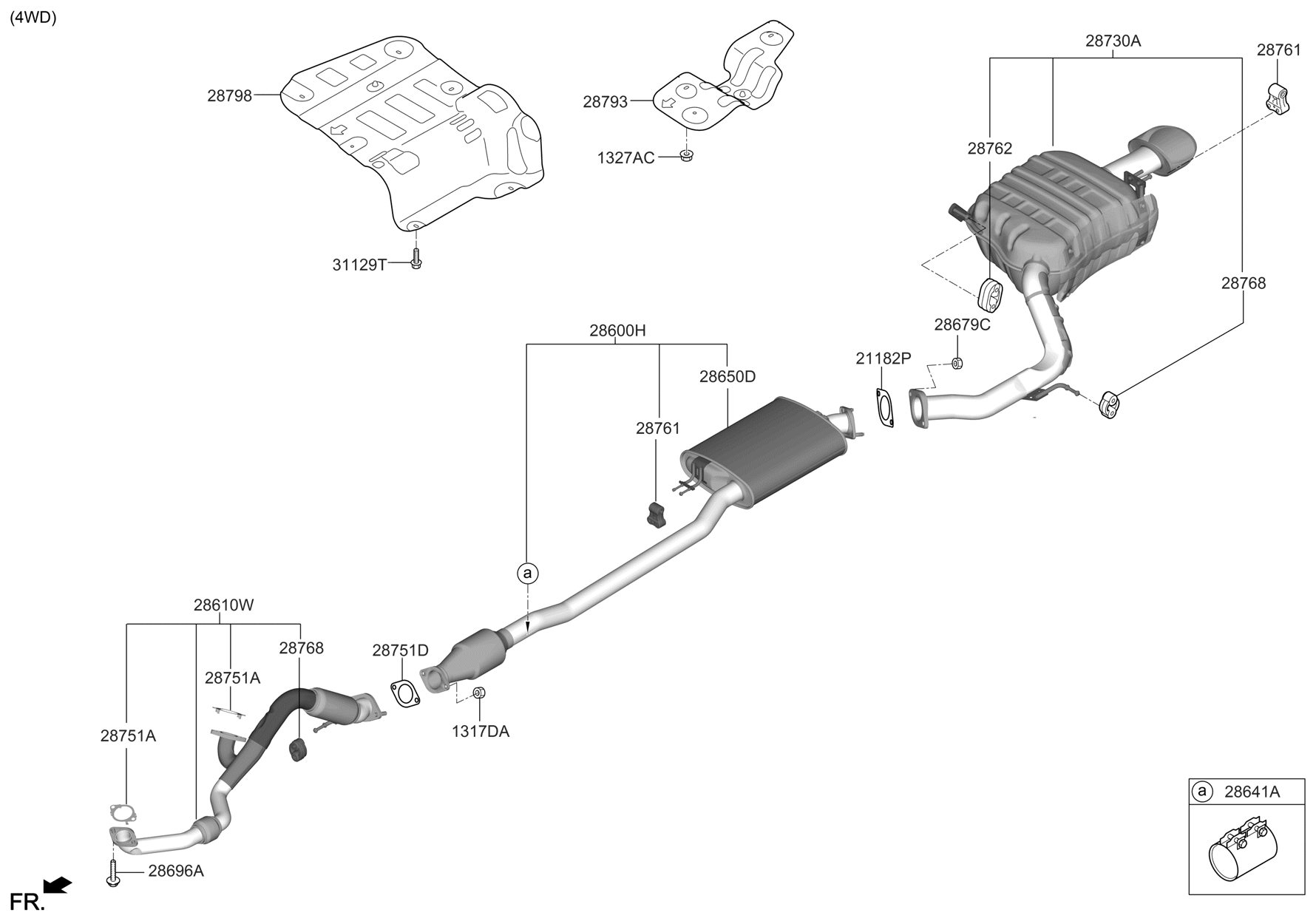 (4WD)

28798

31129T

28793

1327AC

28730A

28761

28762

28768

28679C

21182P

28600H

28650D

28761

a

28610W

28768

28751A

28751A

28751D

1317DA

28696A

FR.

a 28641A