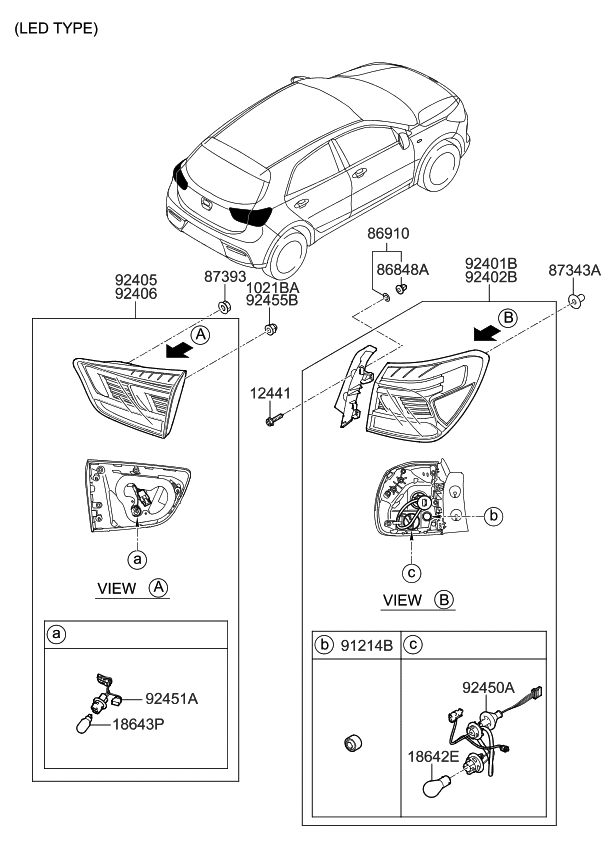 (LED TYPE)

86910
86848A

92401B
92402B

87343A

92405
92406

87393

1021BA
92455B

A

B

12441

b

a

c

VIEW A

VIEW B

a

92451A
18643P

b 91214B

c

92450A
18642E