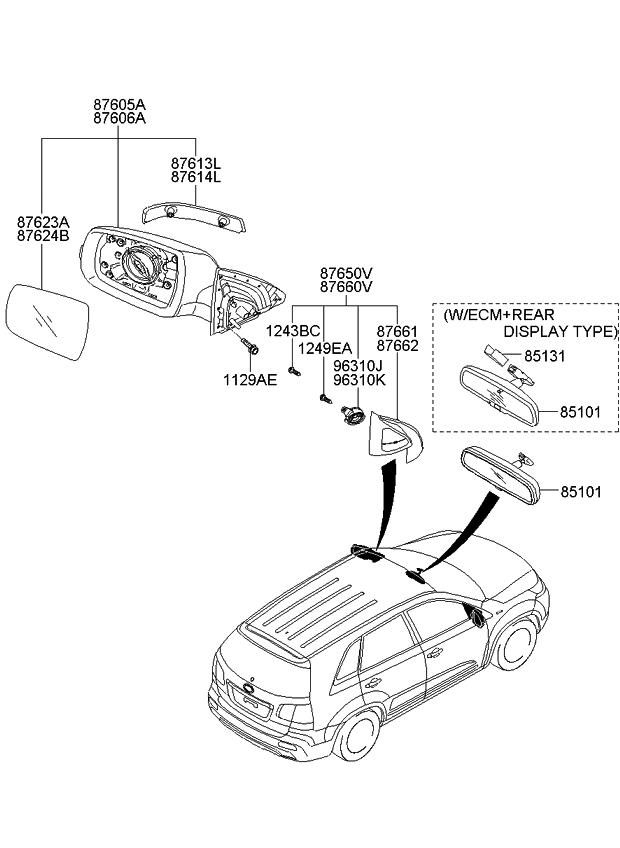 87605A
87606A

87613L
87614L

87623A
87624B

1129AE

87650V
87660V

1243BC

1249EA

96310J
96310K

87661
87662

(W/ECM+REAR DISPLAY TYPE)

85131

85101

85101