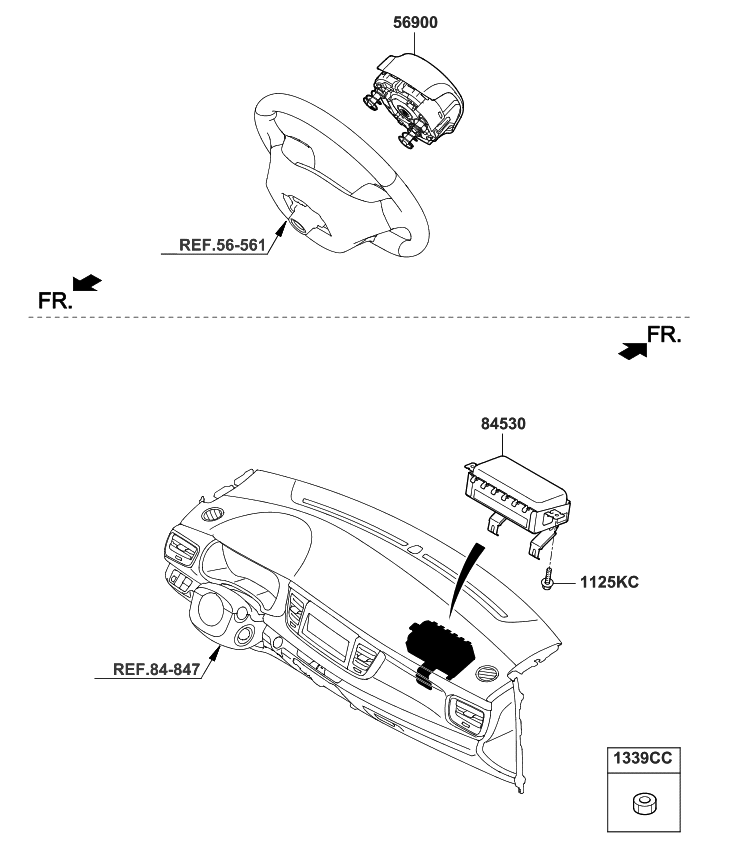 56900

REF.56-561

FR.

FR.

84530

1125KC

REF.84-847

1339CC