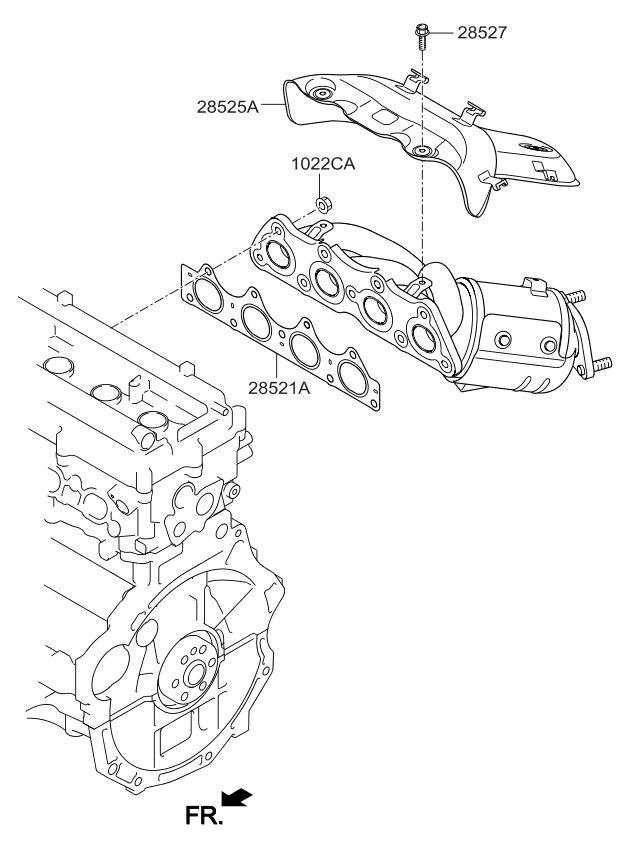 28527

28525A

1022CA

28521A

FR.