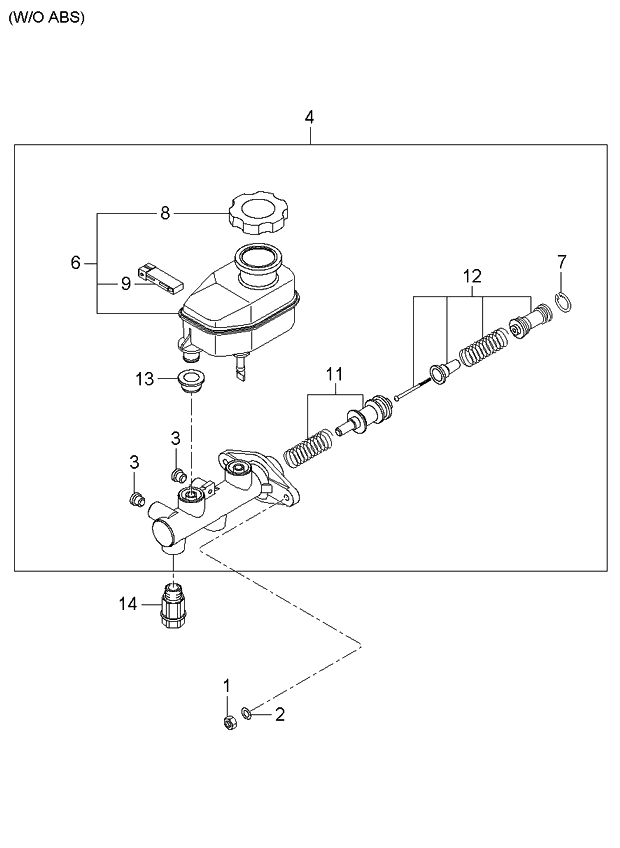 (W/O ABS)

4

8

6

9

12

7

13

11

3

3

14

1

2