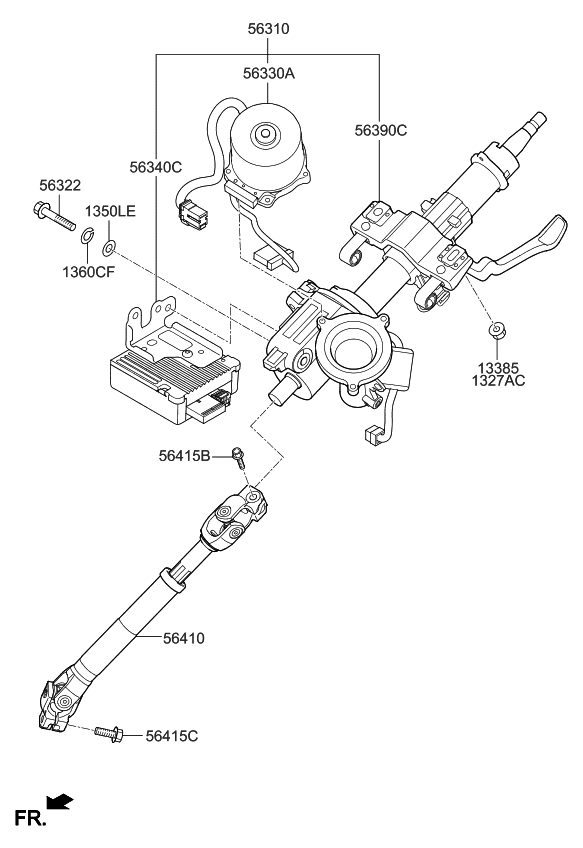 56310
56330A
56390C
56340C
56322
1350LE
1360CF
13385
1327AC
56415B
56410
56415C
FR.