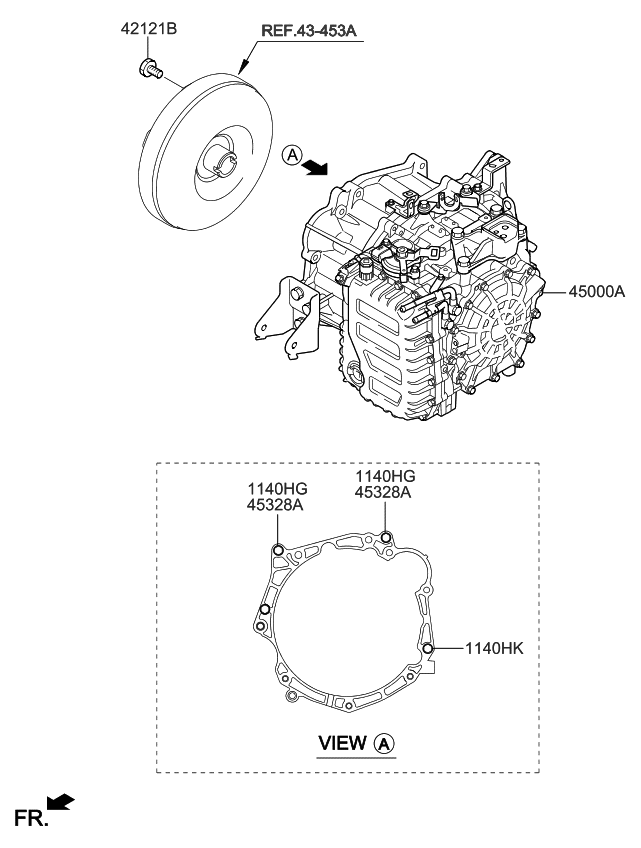 42121B
REF.43-453A
A
45000A
1140HG
45328A
1140HG
45328A
1140HK
VIEW A
FR.