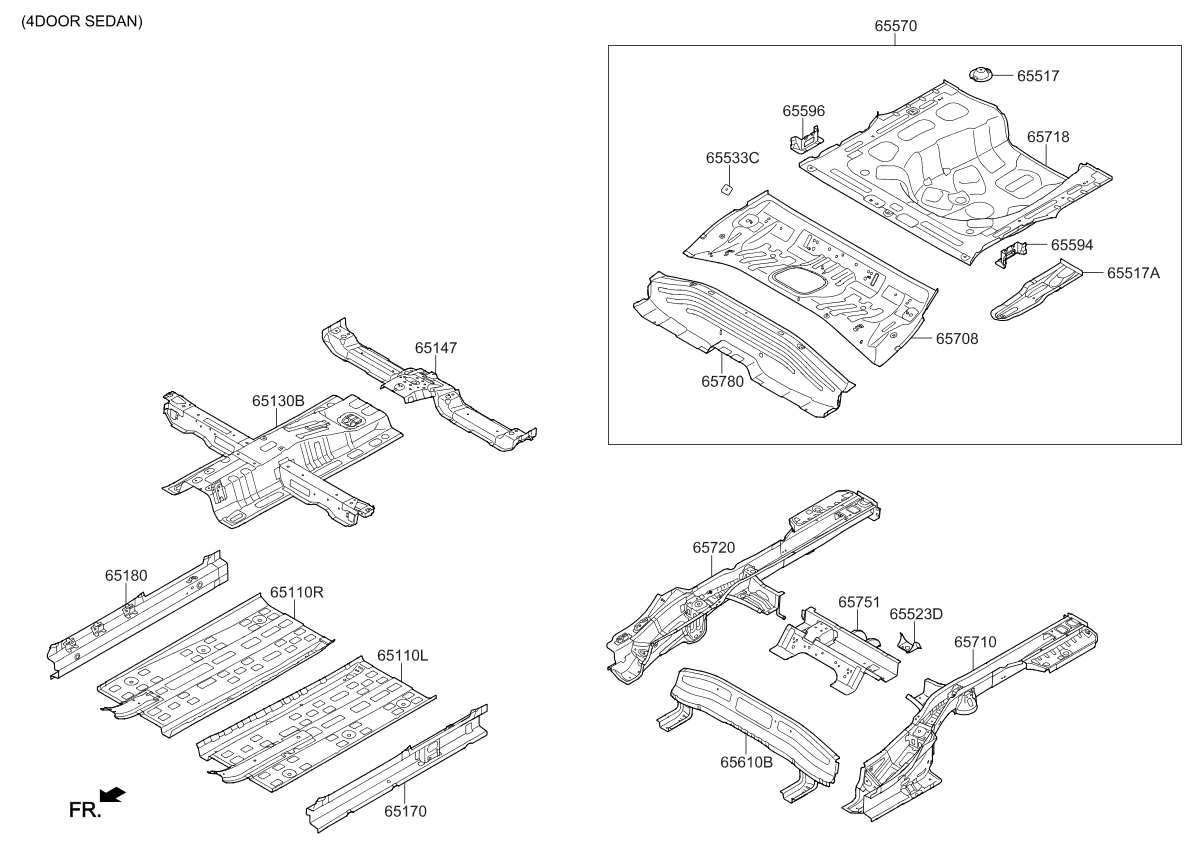 (4DOOR SEDAN)

65570
65517
65596
65718
65533C
65594
65517A
65708
65780
65147
65130B
65180
65110R
65110L
65170
FR.
65720
65751
65523D
65710
65610B