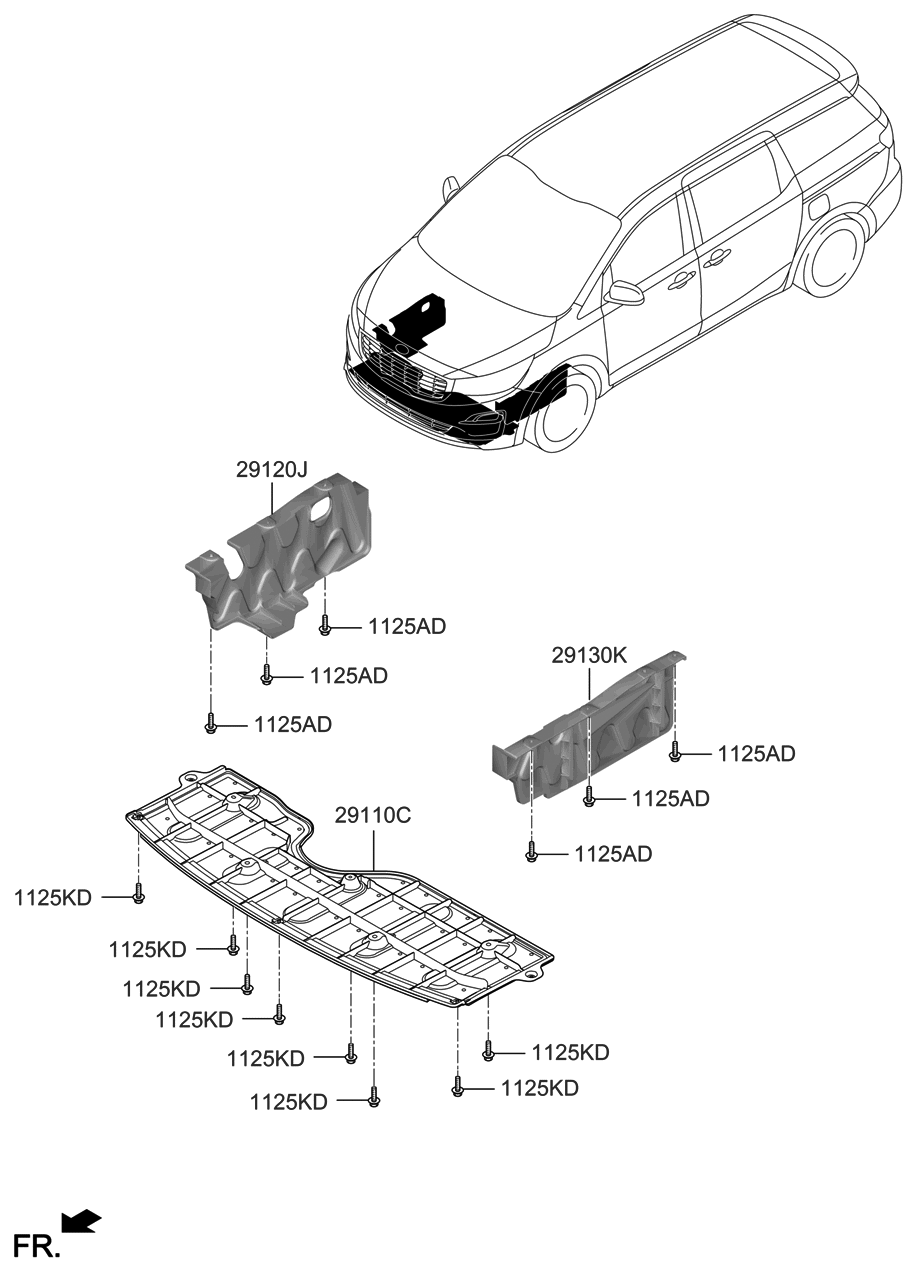 29120J
1125AD
1125AD
1125AD
29130K
1125AD
1125AD
1125AD
29110C
1125KD
1125KD
1125KD
1125KD
1125KD
1125KD
1125KD
1125KD
FR.