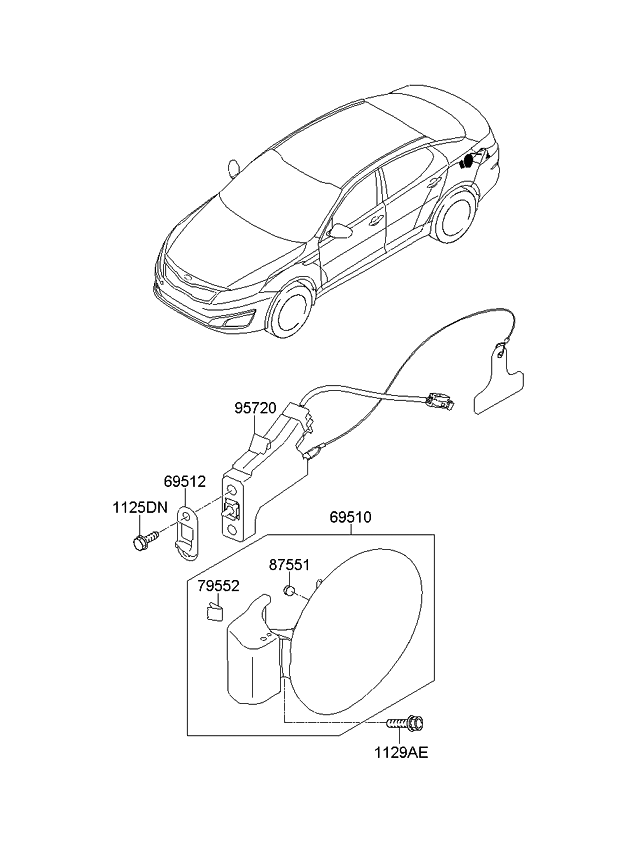 95720

69512

1125DN

69510

87551

79552

1129AE