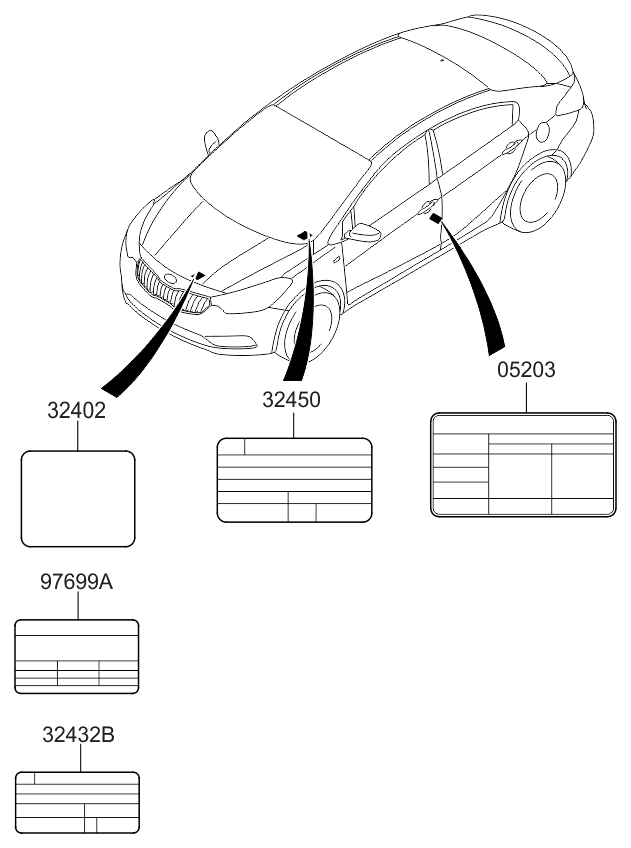 32402

32450

05203

97699A

32432B