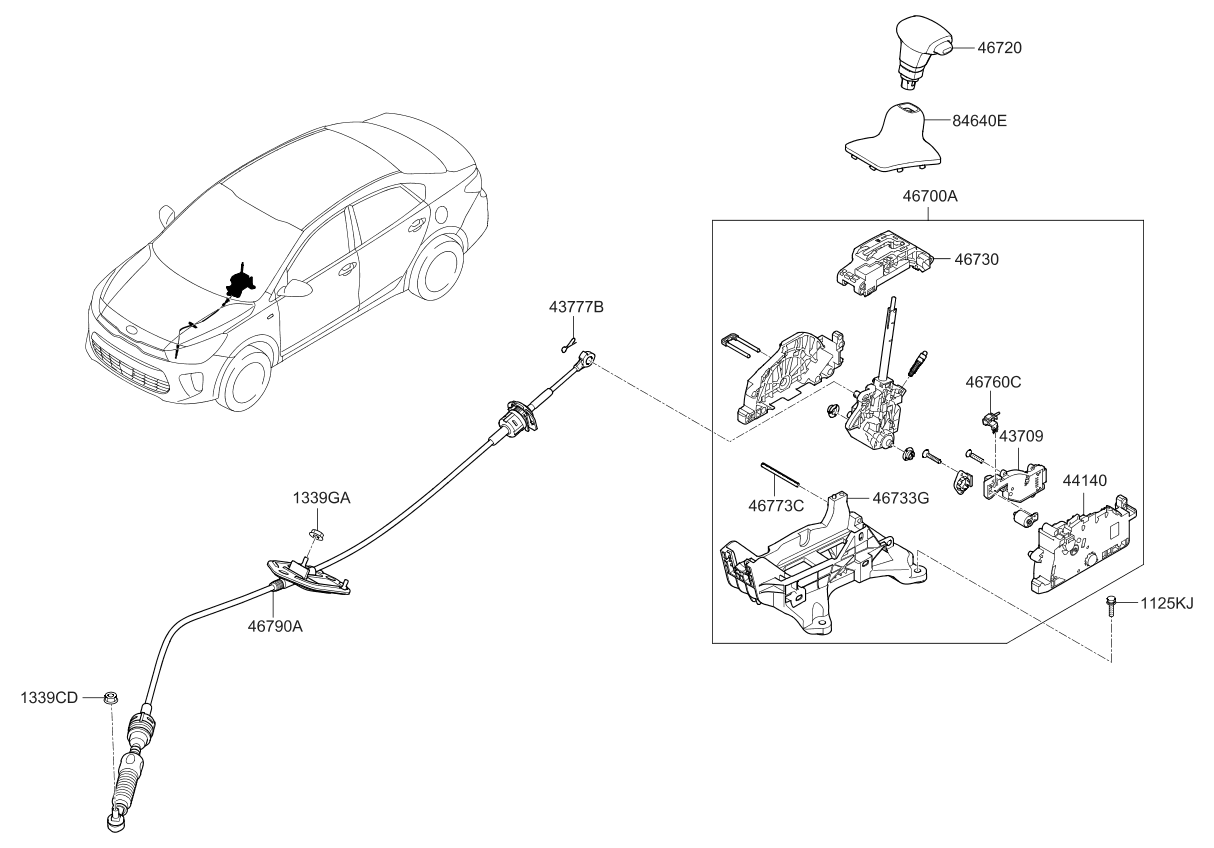 46720
84640E
46700A
46730
43777B
46760C
43709
44140
46773C
46733G
1339GA
46790A
1125KJ
1339CD