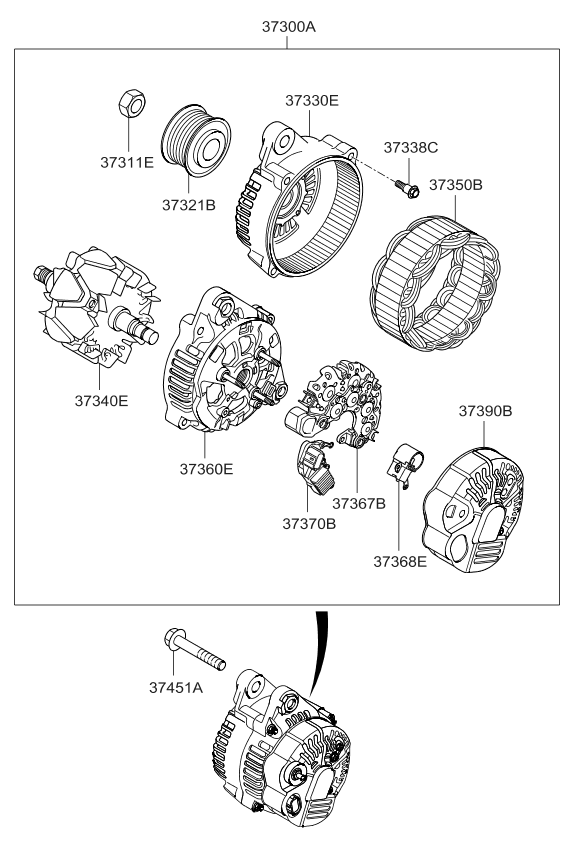 37300A

37311E

37321B

37330E

37338C

37350B

37340E

37360E

37367B

37370B

37390B

37368E

37451A