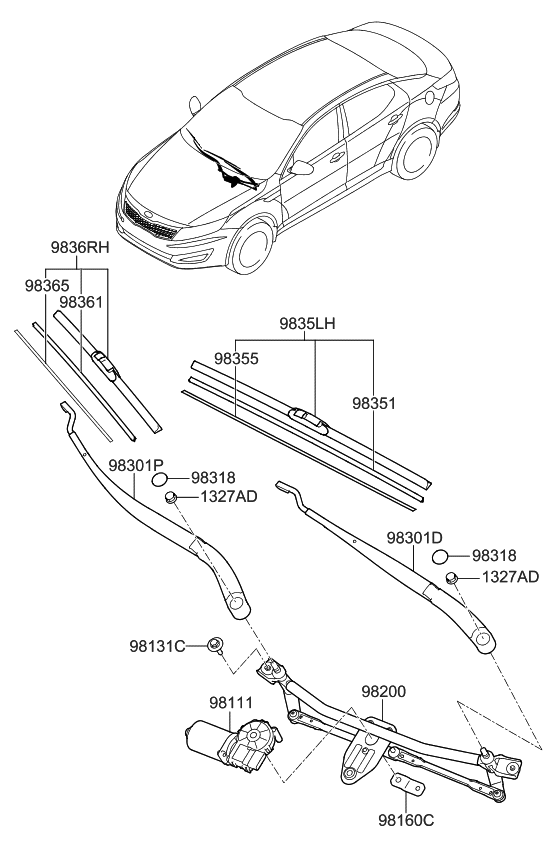 9836RH
98365
98361
9835LH
98355
98351
98301P
98318
1327AD
98301D
98318
1327AD
98131C
98111
98200
98160C