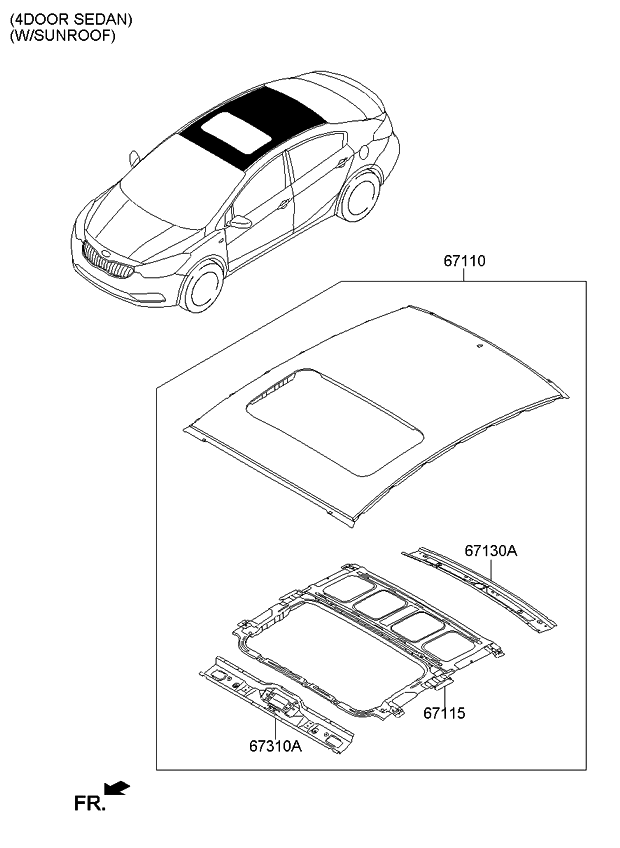 (4DOOR SEDAN)
(W/SUNROOF)

67110

67130A

67115

67310A

FR.