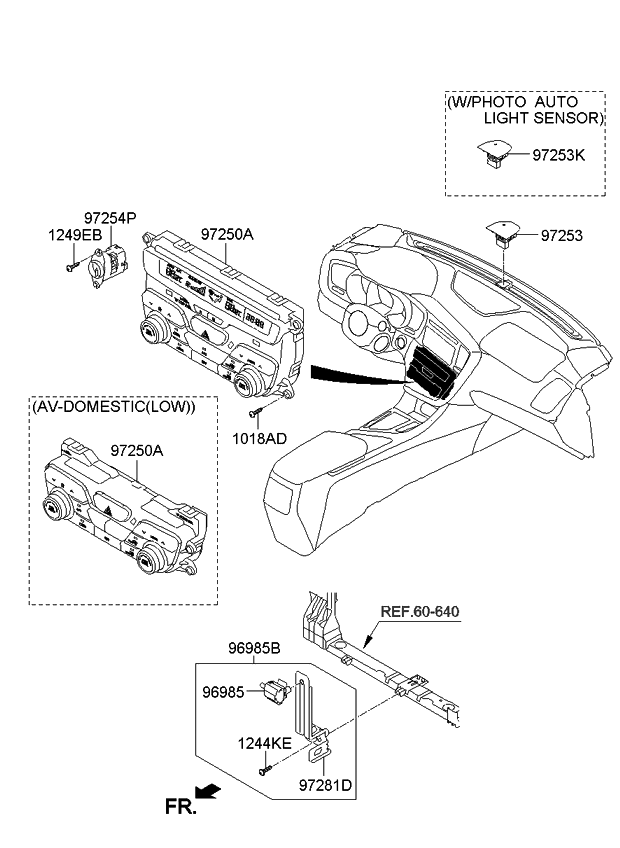 (W/PHOTO AUTO LIGHT SENSOR)

97253K

97253

97254P

1249EB

97250A

1018AD

(AV-DOMESTIC(LOW))

97250A

REF.60-640

96985B

96985

1244KE

97281D

FR.