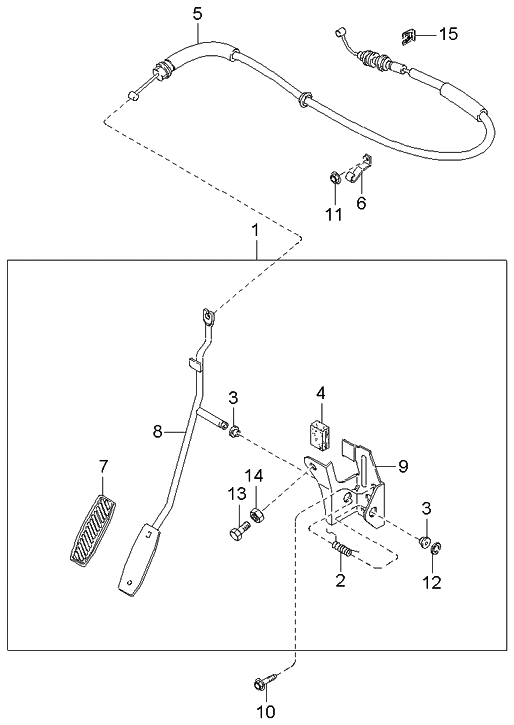 5
15
11
6
1
3
4
8
9
7
14
13
3
2
12
10