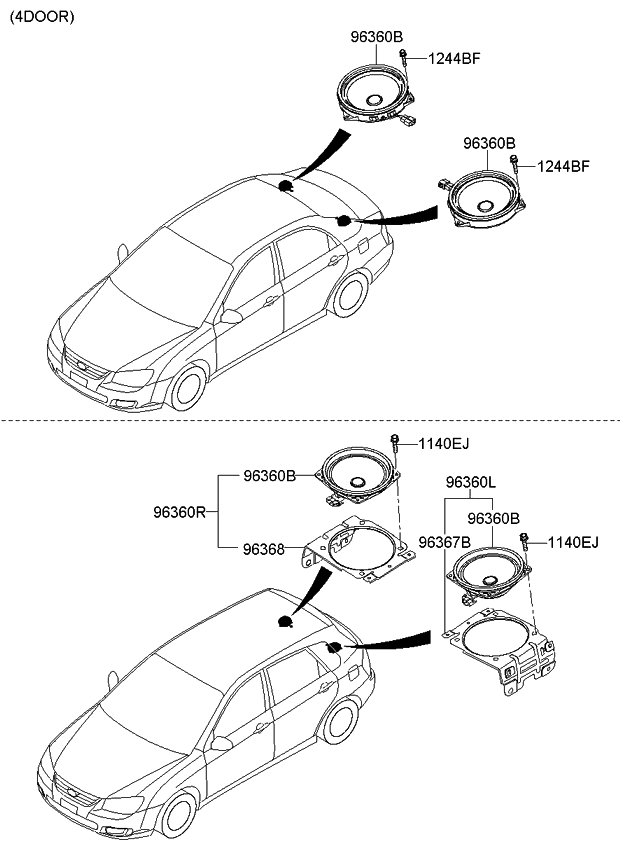 (4DOOR)

96360B
1244BF
96360B
1244BF

1140EJ
96360B
96360R
96368
96360L
96360B
96367B
1140EJ