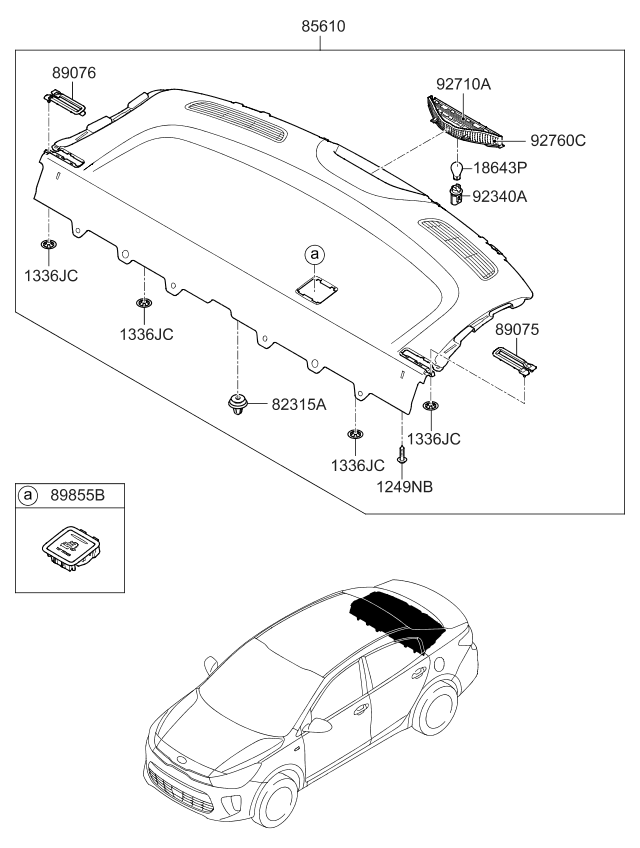 85610

89076

92710A

92760C

18643P

92340A

a

1336JC

1336JC

89075

82315A

1336JC

1336JC

1249NB

a 89855B