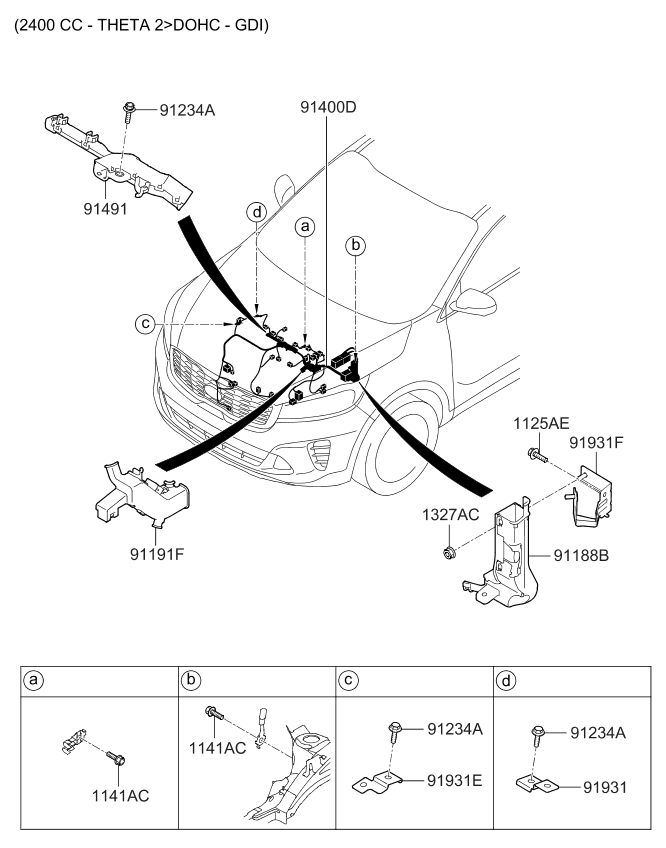 (2400 CC - THETA 2>DOHC - GDI)

91234A

91400D

91491

d

a

b

c

1125AE

91931F

1327AC

91188B

91191F

| a | b | c | d |
|---|---|---|---|
| 1141AC | 1141AC | 91234A 91931E | 91234A 91931 |