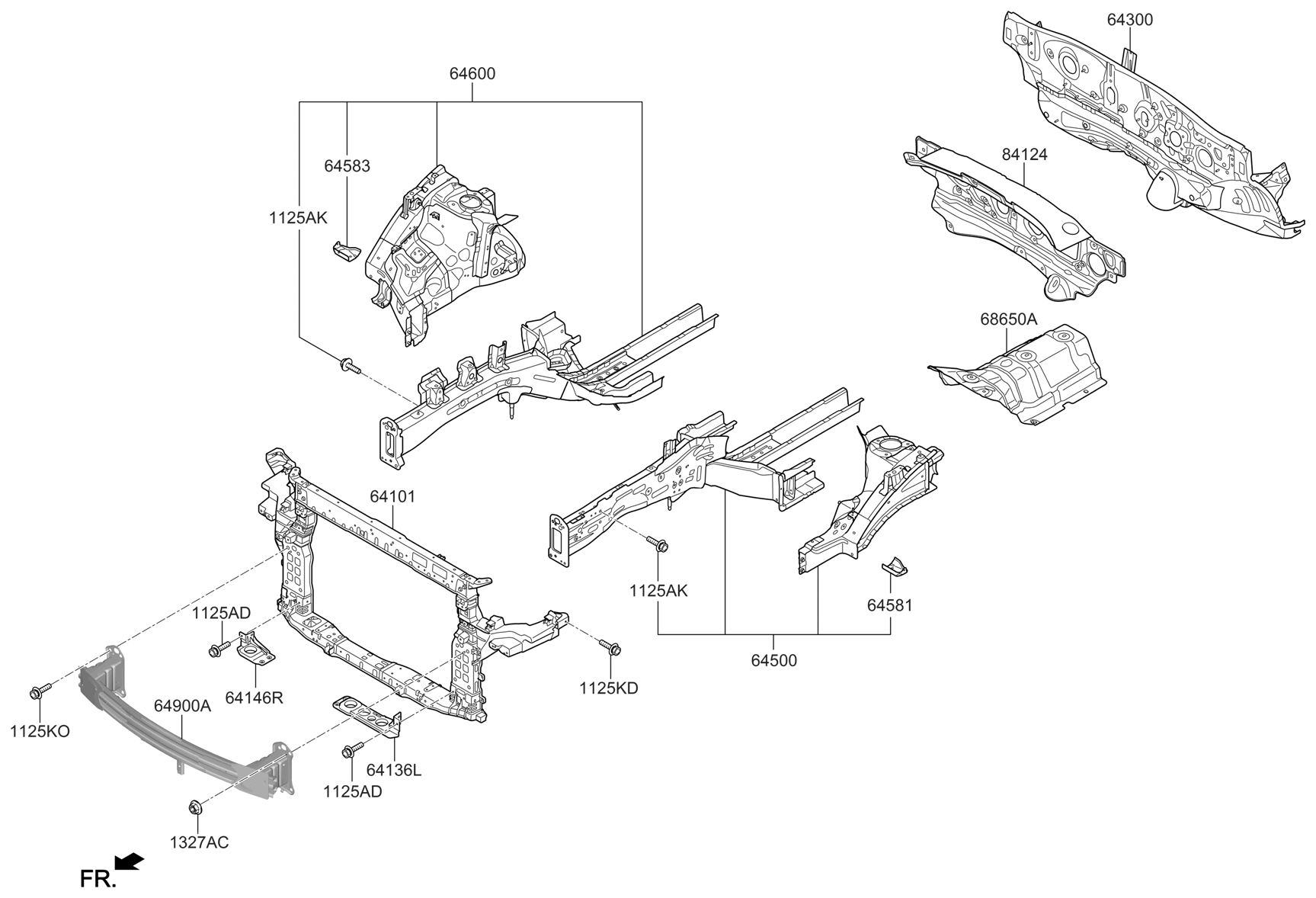 64300

64600

84124

64583

1125AK

68650A

64101

1125AK

64581

1125AD

64500

1125KD

64146R

64900A

1125KO

64136L

1125AD

1327AC

FR.