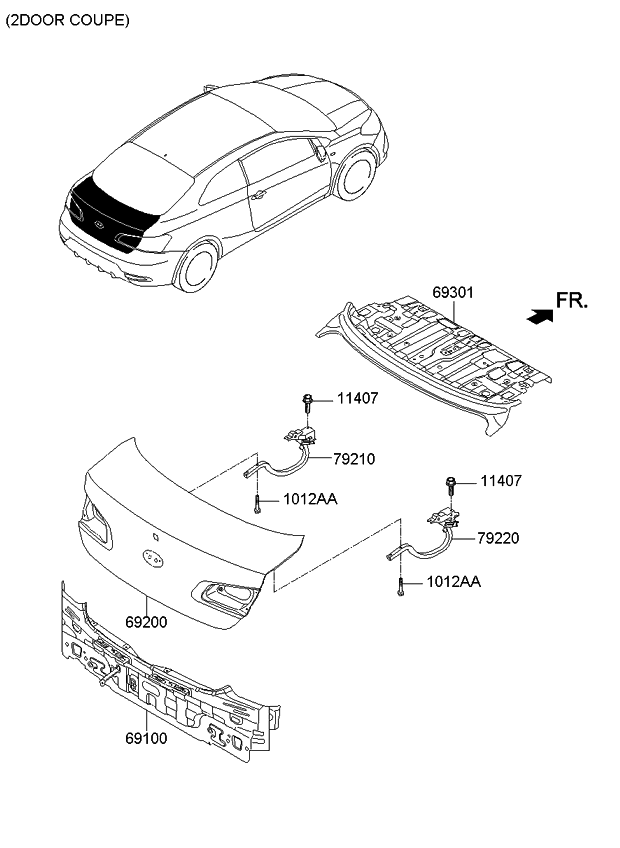 (2DOOR COUPE)

69301

FR.

11407

79210

1012AA

11407

79220

1012AA

69200

69100