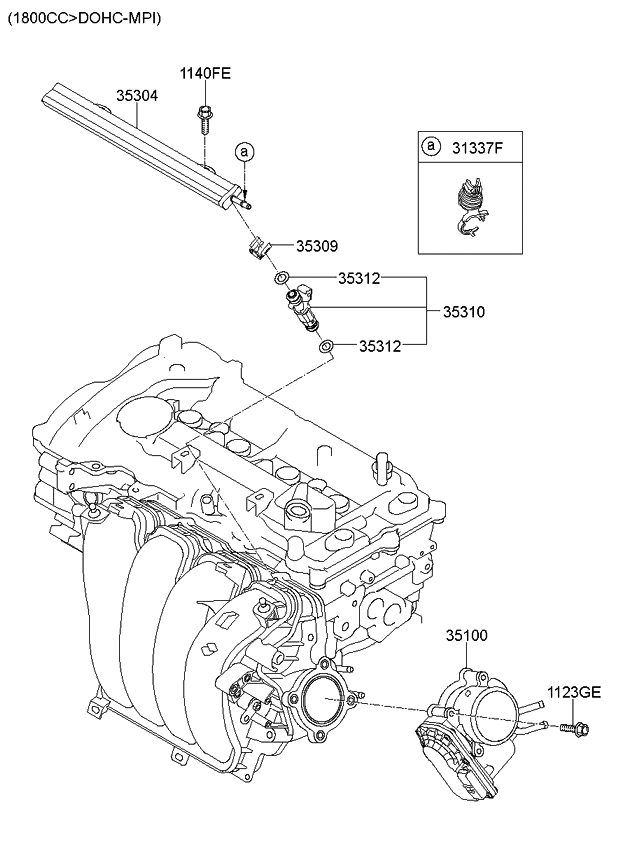 (1800CC>DOHC-MPI)

1140FE
35304
a
a 31337F
35309
35312
35310
35312
35100
1123GE