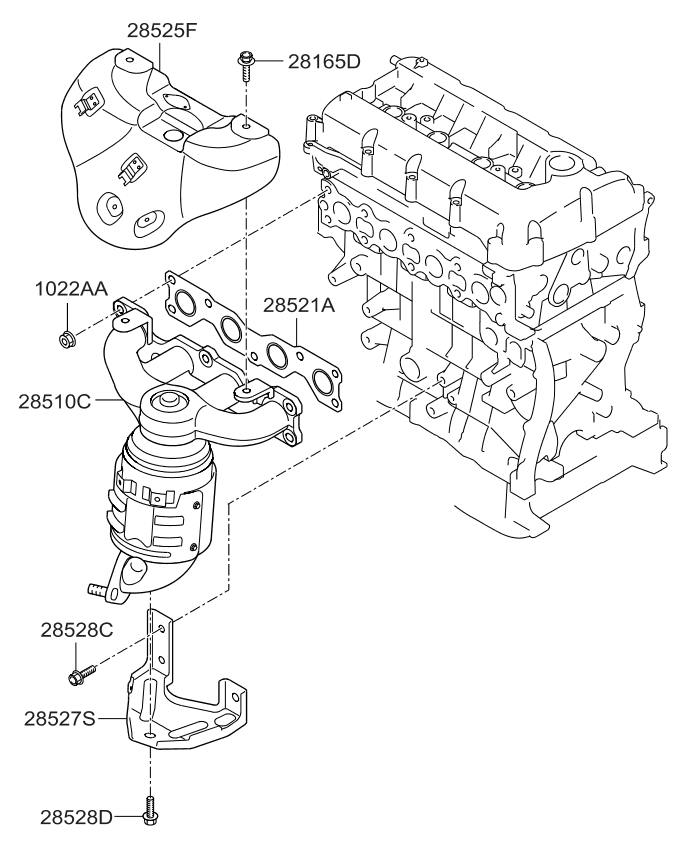 28525F
28165D
1022AA
28521A
28510C
28528C
28527S
28528D