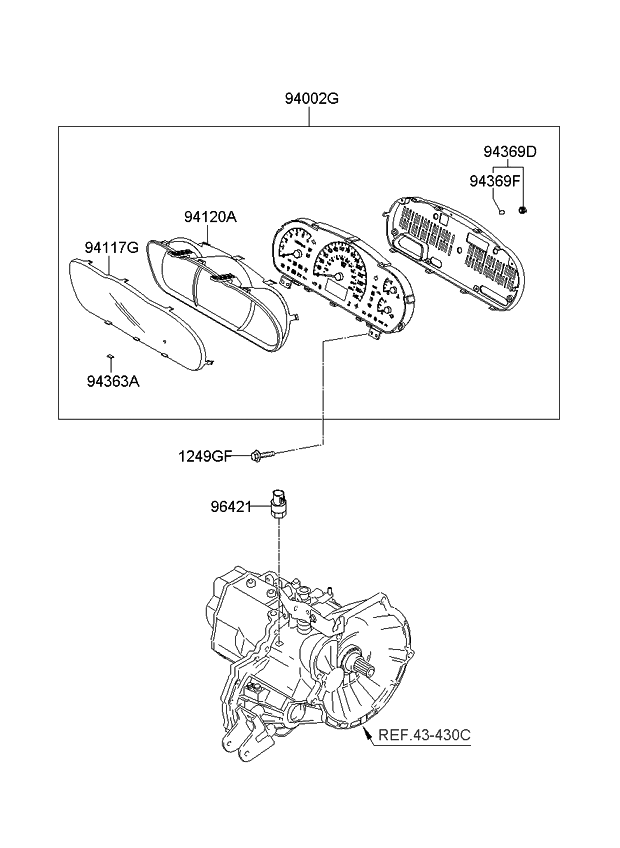 94002G

94369D

94369F

94120A

94117G

94363A

1249GF

96421

REF.43-430C