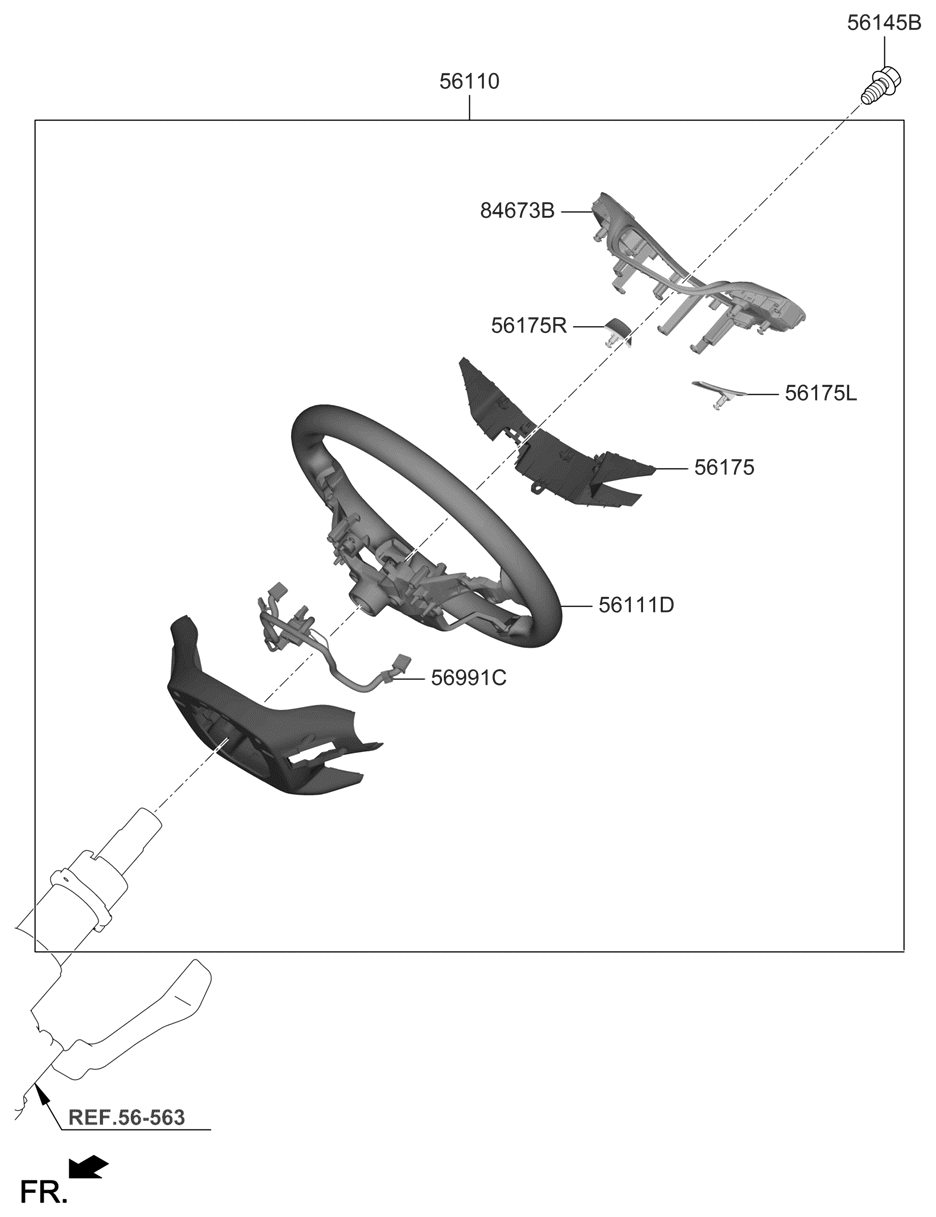 56145B

56110

84673B

56175R

56175L

56175

56111D

56991C

REF.56-563

FR.