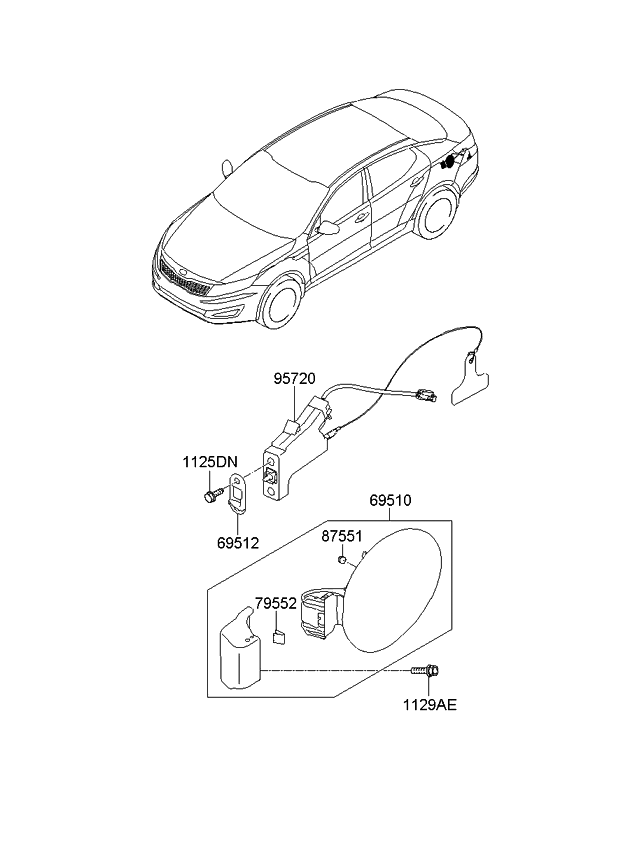 95720
1125DN
69512
69510
87551
79552
1129AE