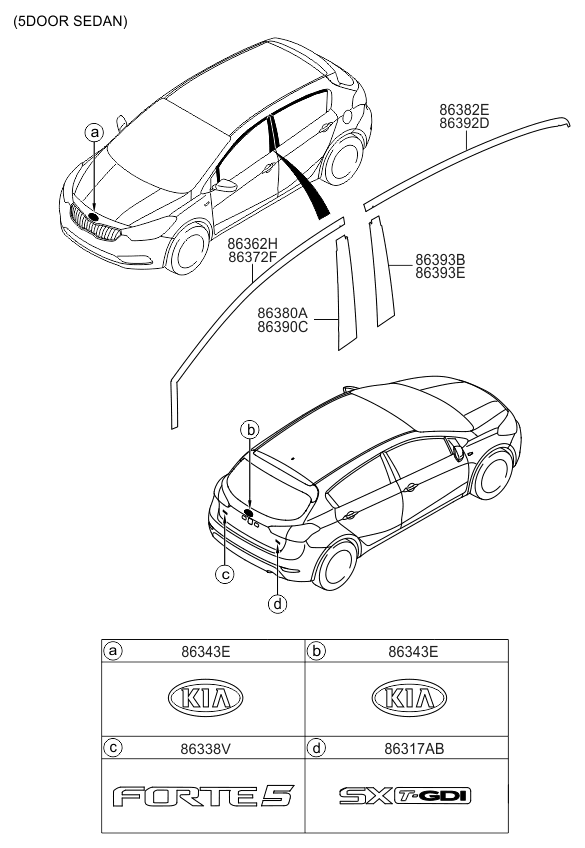 (5DOOR SEDAN)

a

86382E
86392D

86362H
86372F

86393B
86393E

86380A
86390C

b

c

d

| a 86343E | b 86343E |
|---|---|
| KIA | KIA |
| c 86338V | d 86317AB |
| FORTE5 | SX T-GDI |