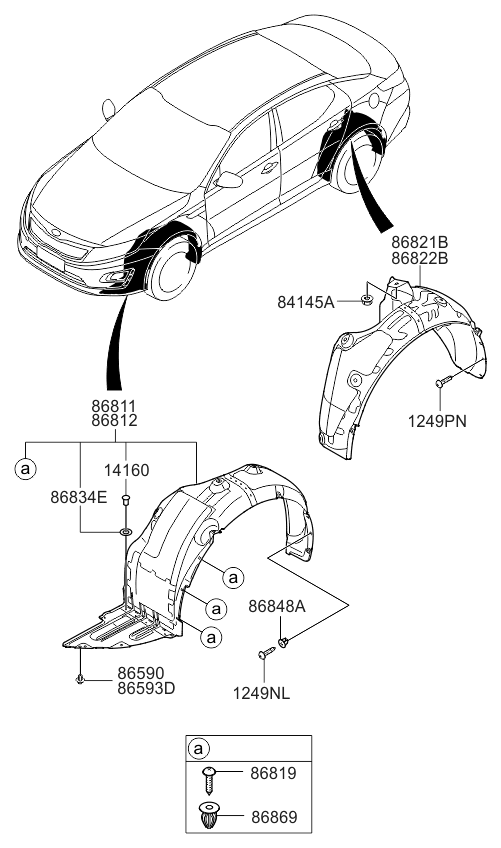 86821B
86822B
84145A
1249PN
86811
86812
a
14160
86834E
a
a
a
86848A
1249NL
86590
86593D
a
86819
86869