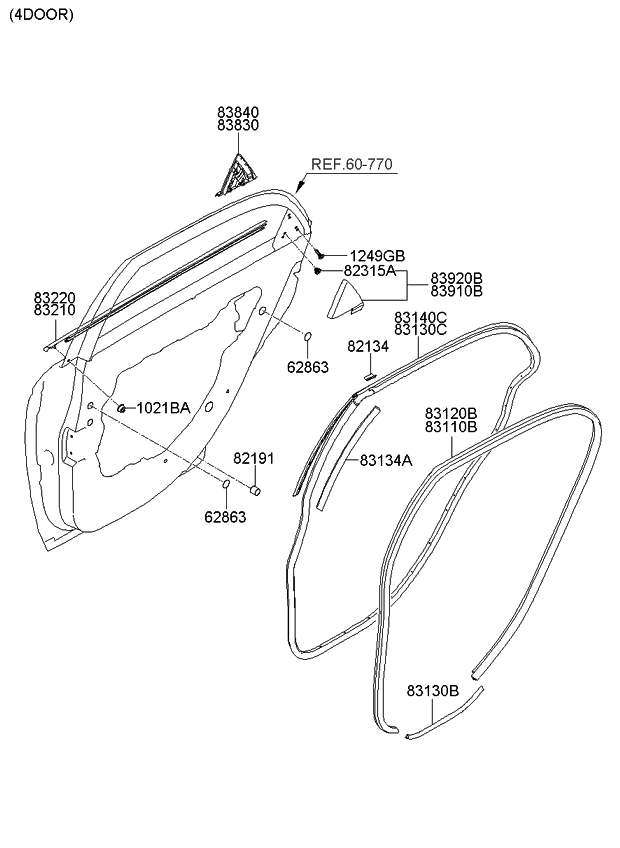 (4DOOR)

83840
83830

REF.60-770

1249GB
82315A

83920B
83910B

83220
83210

83140C
83130C

82134

62863

1021BA

83120B
83110B

82191

83134A

62863

83130B