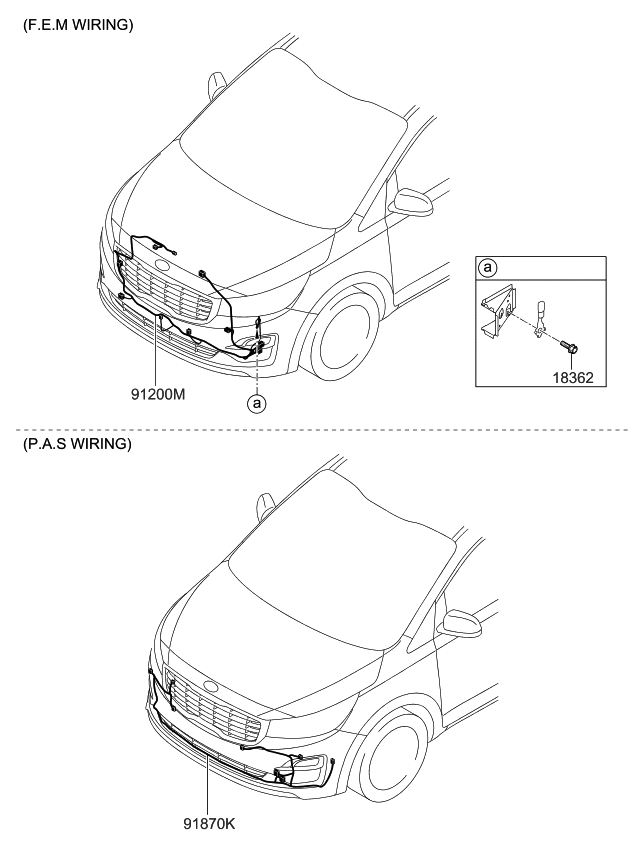 (F.E.M WIRING)

91200M

a

a

18362

(P.A.S WIRING)

91870K