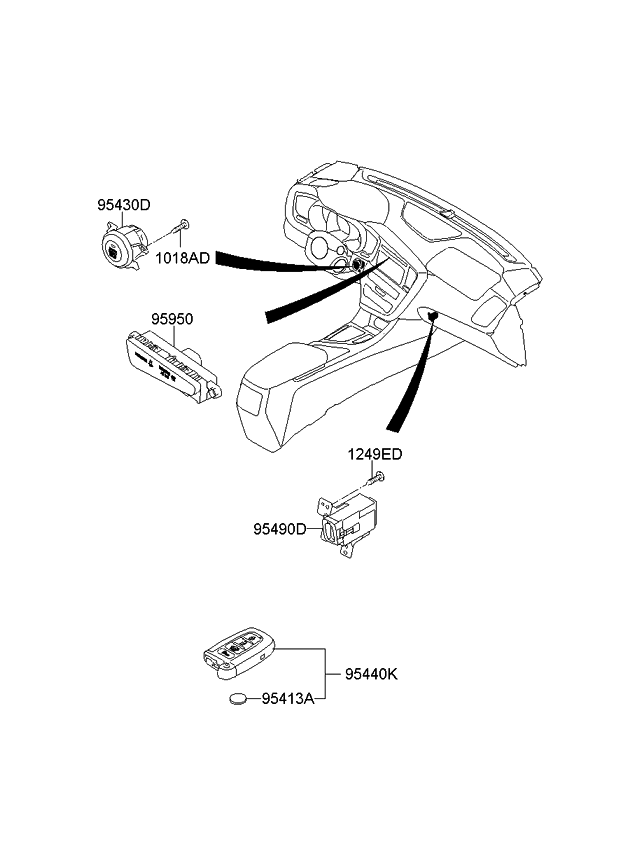 95430D
1018AD
95950
1249ED
95490D
95440K
95413A