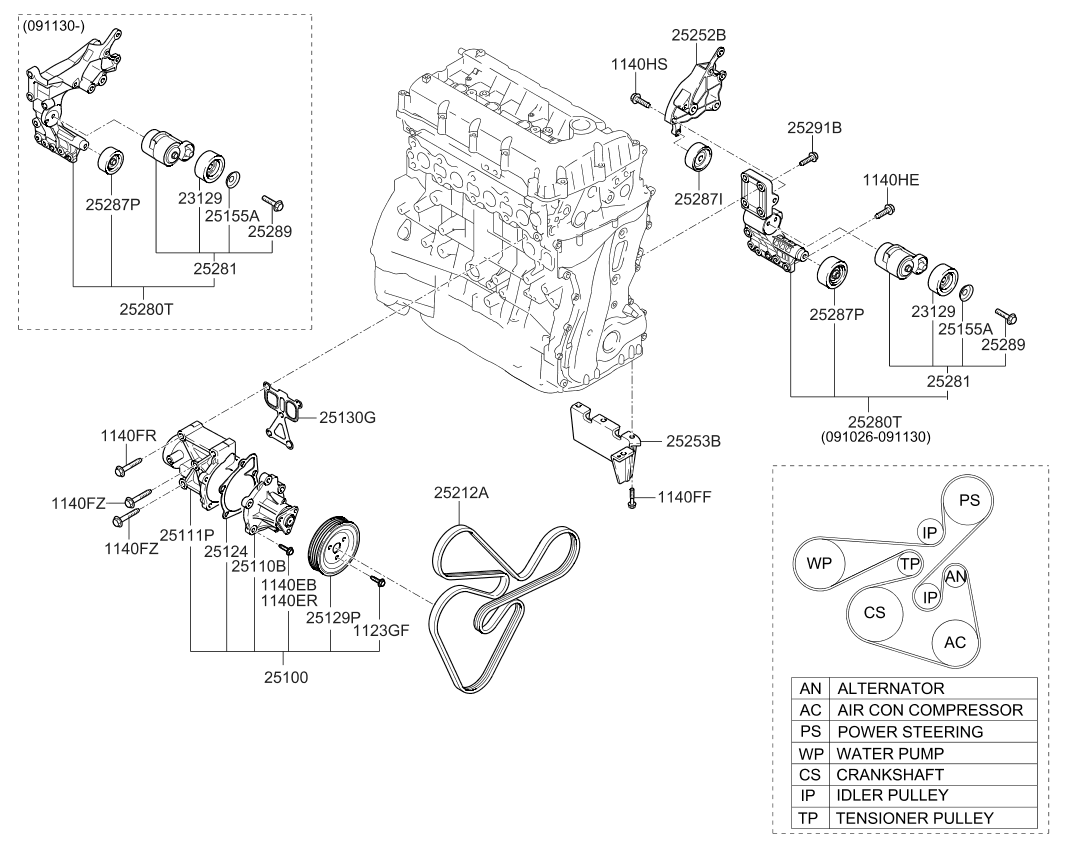 (091130-)

25287P
23129
25155A
25289
25281
25280T

25252B
1140HS
25291B
25287I
1140HE
25287P
23129
25155A
25289
25281
25280T
(091026-091130)

25130G
1140FR
1140FZ
1140FZ
25111P
25124
25110B
1140EB
1140ER
25129P
1123GF
25100
25212A
25253B
1140FF

PS
IP
WP
TP
AN
IP
CS
AC

| AN | ALTERNATOR |
|---|---|
| AC | AIR CON COMPRESSOR |
| PS | POWER STEERING |
| WP | WATER PUMP |
| CS | CRANKSHAFT |
| IP | IDLER PULLEY |
| TP | TENSIONER PULLEY |