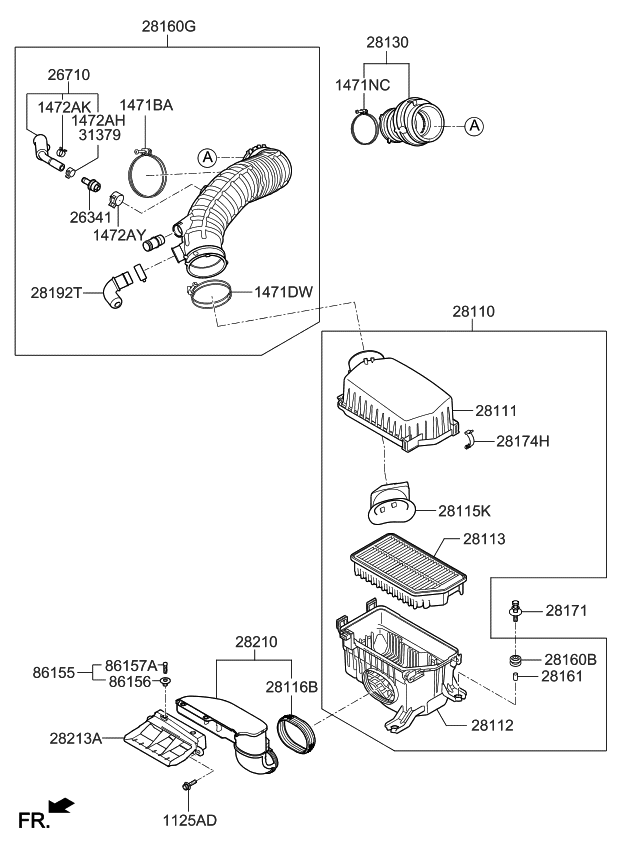 28160G
26710
1472AK
1472AH
31379
1471BA
A
26341
1472AY
28192T
1471DW
28130
1471NC
A
28110
28111
28174H
28115K
28113
28171
28160B
28161
28112
28210
28116B
86155
86157A
86156
28213A
1125AD
FR.