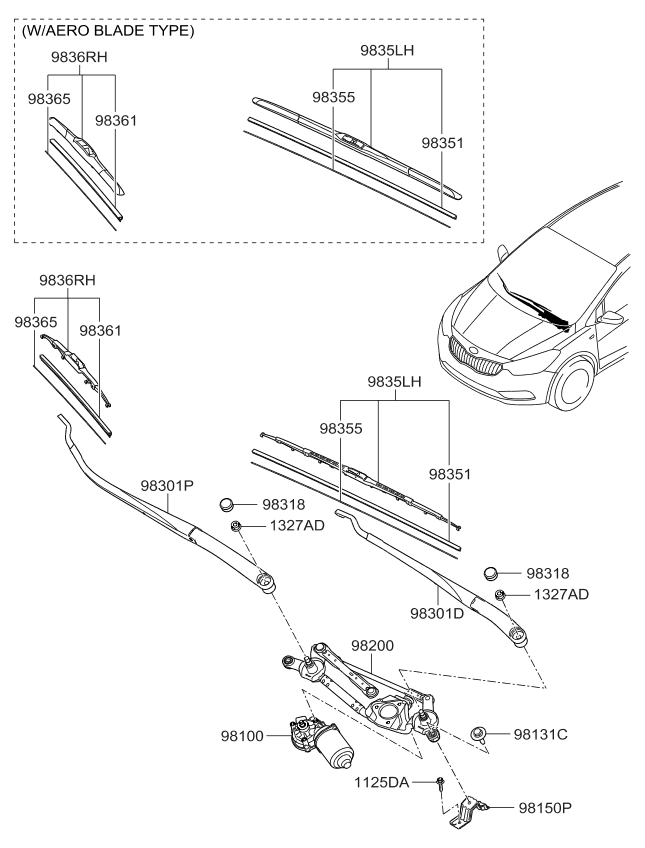 (W/AERO BLADE TYPE)

9836RH
98365
98361

9835LH
98355
98351

9836RH
98365
98361

9835LH
98355
98351

98301P
98318
1327AD

98318
1327AD
98301D

98200

98100

98131C

1125DA

98150P