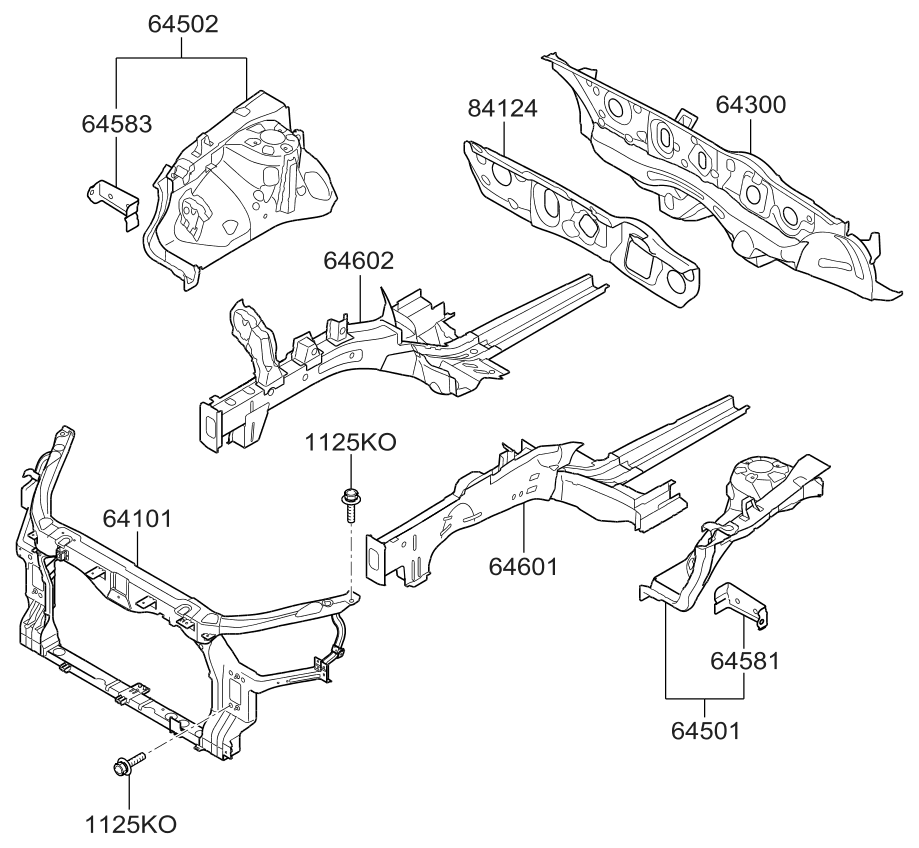 64502
64583
84124
64300
64602
1125KO
64101
64601
64581
64501
1125KO