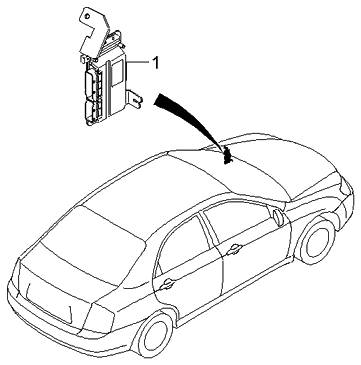 1